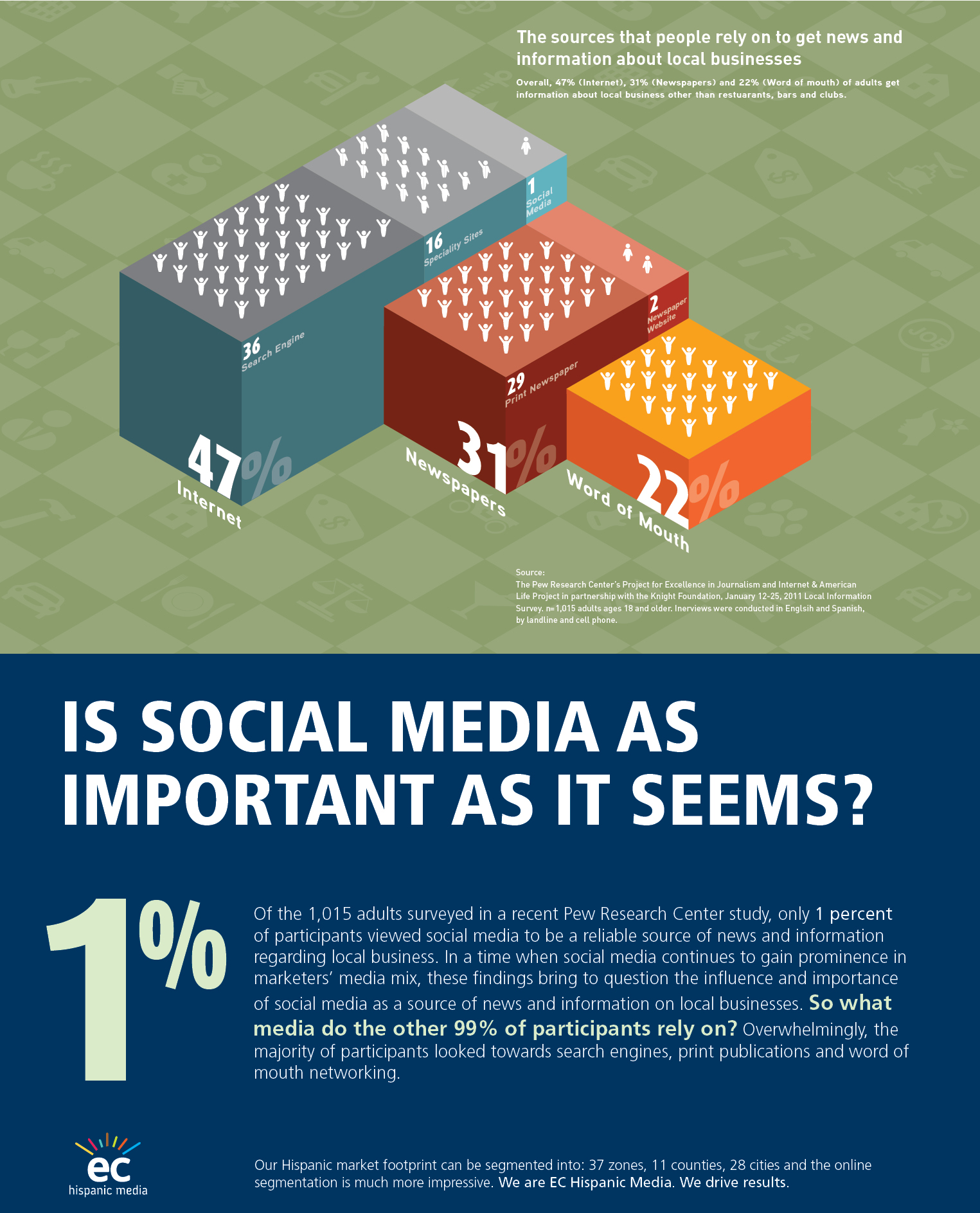 The sources that people rely on to get news and information about local businesses

Overall, 47% (Internet), 31% (Newspapers) and 22% (Word of mouth) of adults get information about local business other than restuarants, bars and clubs.

1 Social Media

16 Speciality Sites

36 Search Engine

47% Internet

2 Newspaper Website

29 Print Newspaper

31% Newspapers

22% Word of Mouth

Source:
The Pew Research Center's Project for Excellence in Journalism and Internet & American Life Project in partnership with the Knight Foundation, January 12-25, 2011 Local Information Survey. n=1,015 adults ages 18 and older. Inerviews were conducted in Englsih and Spanish, by landline and cell phone.

IS SOCIAL MEDIA AS IMPORTANT AS IT SEEMS?

1%

Of the 1,015 adults surveyed in a recent Pew Research Center study, only 1 percent of participants viewed social media to be a reliable source of news and information regarding local business. In a time when social media continues to gain prominence in marketers' media mix, these findings bring to question the influence and importance of social media as a source of news and information on local businesses. So what media do the other 99% of participants rely on? Overwhelmingly, the majority of participants looked towards search engines, print publications and word of mouth networking.

ec hispanic media

Our Hispanic market footprint can be segmented into: 37 zones, 11 counties, 28 cities and the online segmentation is much more impressive. We are EC Hispanic Media. We drive results.